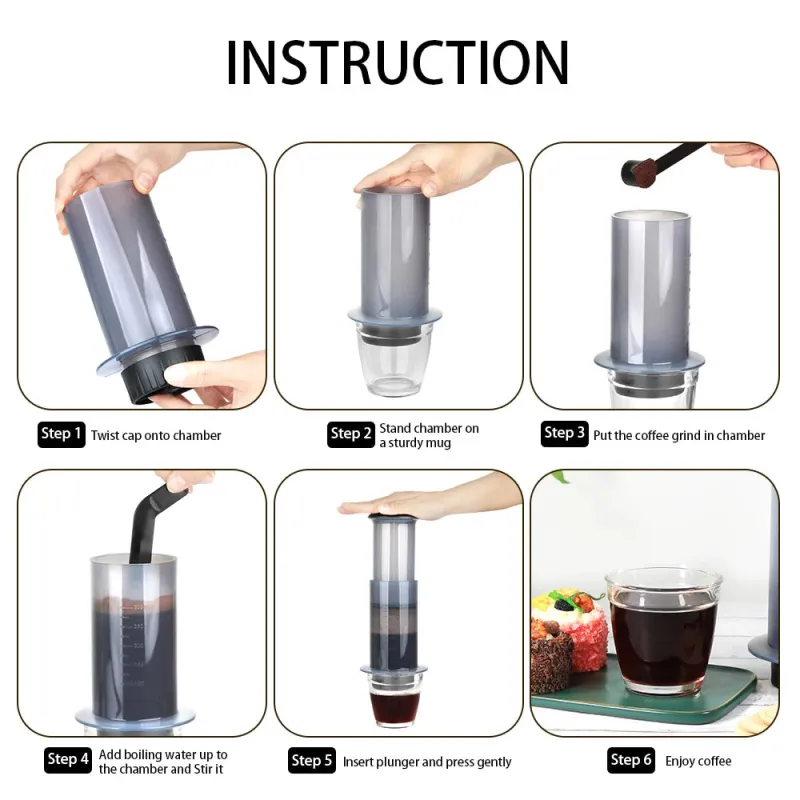 INSTRUCTION

Step 1 Twist cap onto chamber

Step 2 Stand chamber on a sturdy mug

Step 3 Put the coffee grind in chamber

Step 4 Add boiling water up to the chamber and Stir it

Step 5 Insert plunger and press gently

Step 6 Enjoy coffee