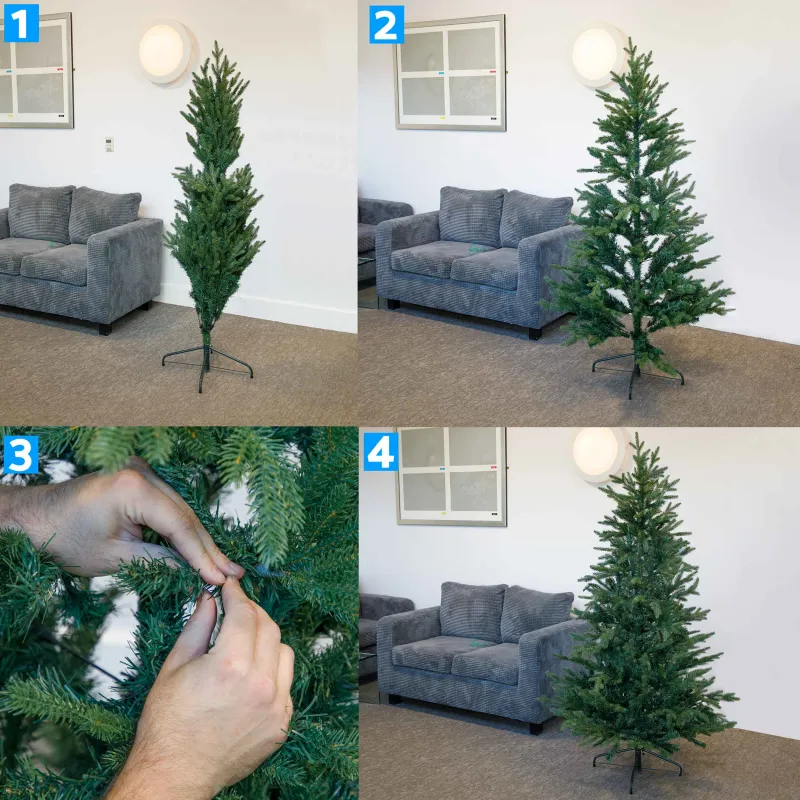 1

2

3

4