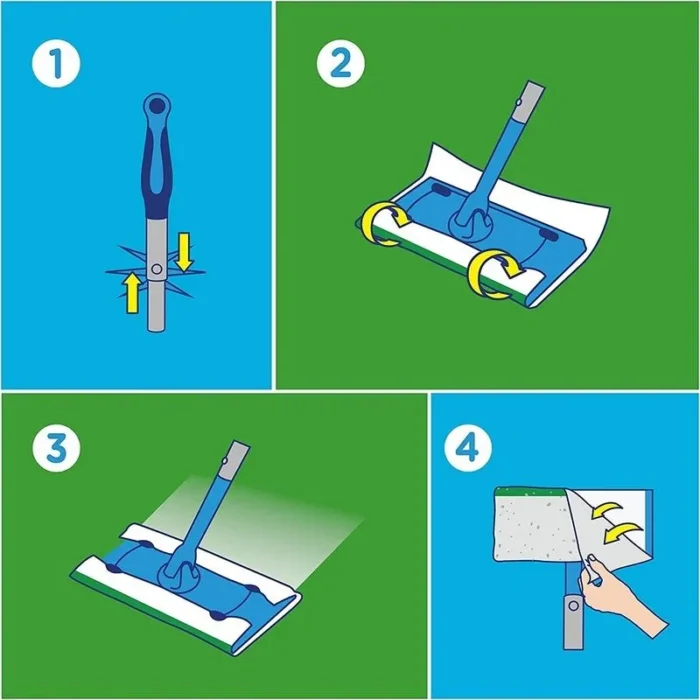 1

2

3

4