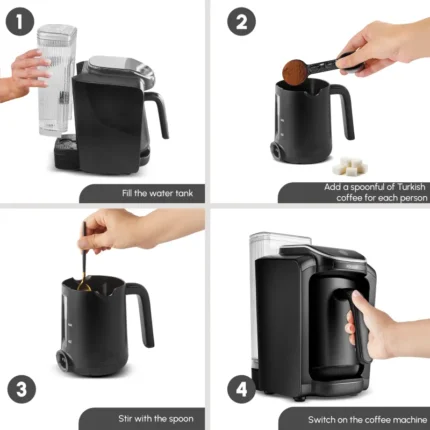 1

Fill the water tank

2

Add a spoonful of Turkish coffee for each person

3

Stir with the spoon

4

Switch on the coffee machine